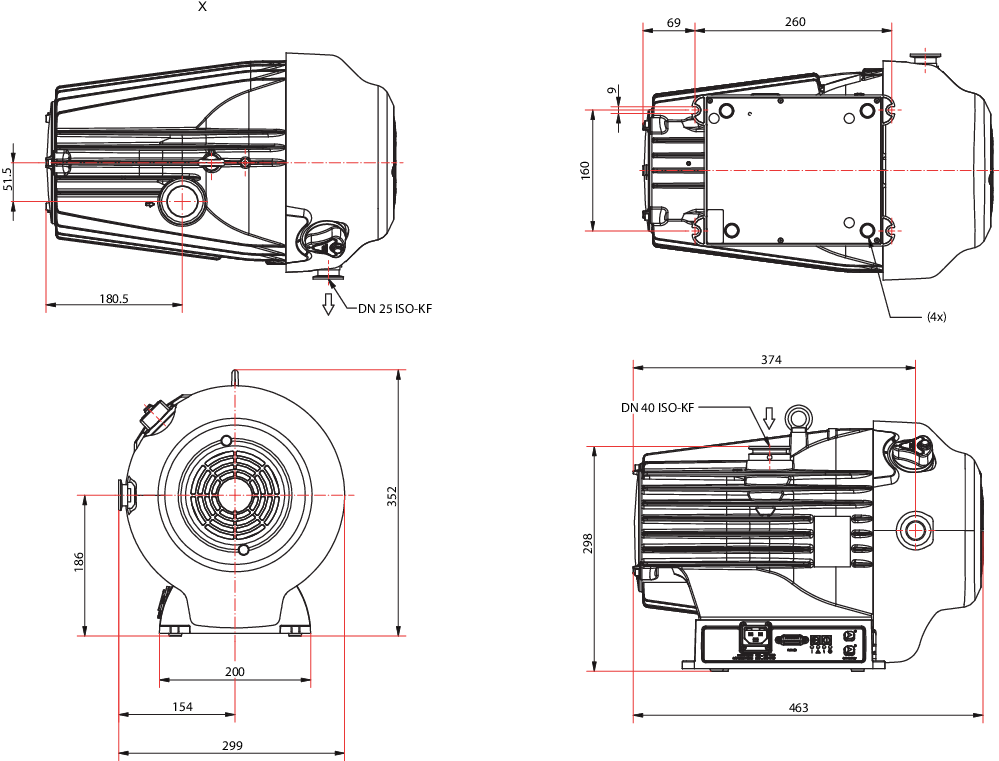 X

51.5

180.5

DN 25 ISO-KF

69

260

9

160

(4x)

352

186

200

154

299

374

DN 40 ISO-KF

298

463